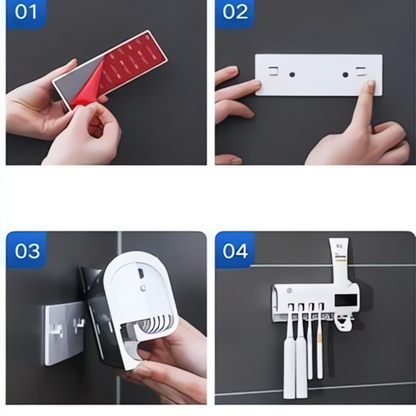 01

02

03

04